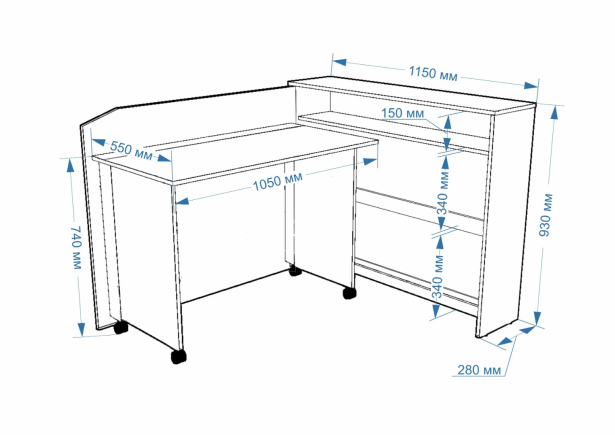 1150 мм
150 мм
550 мм
1050 мм
340 мм
930 мм
740 мм
340 мм
280 мм