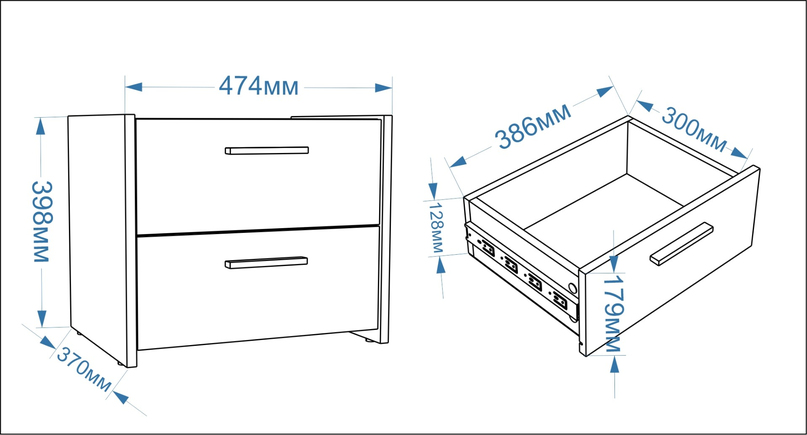 474мм
398мм
370мм
386мм
300мм
128мм
179мм