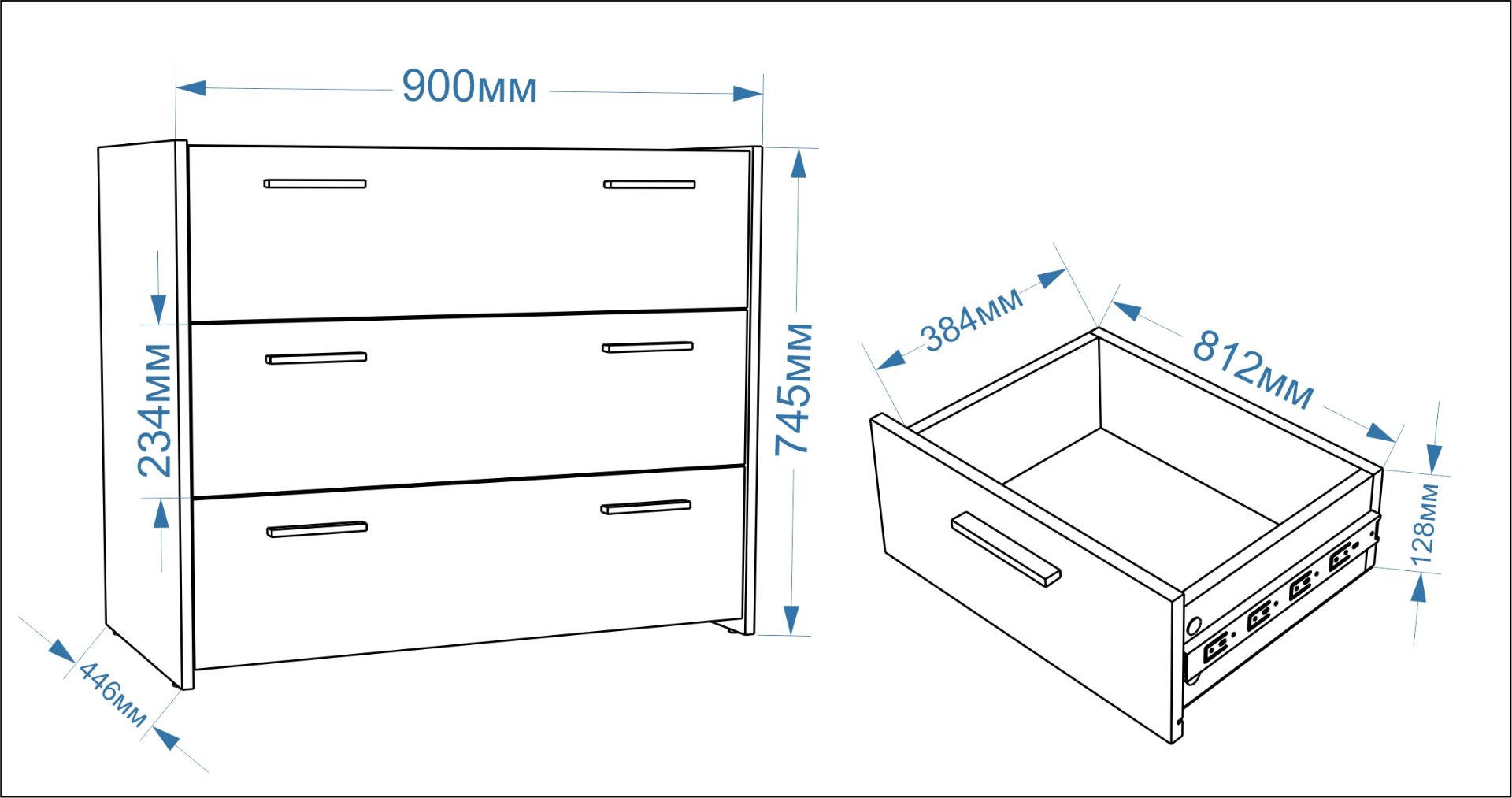 900мм

234мм

745мм

446мм

384мм

812мм

128мм